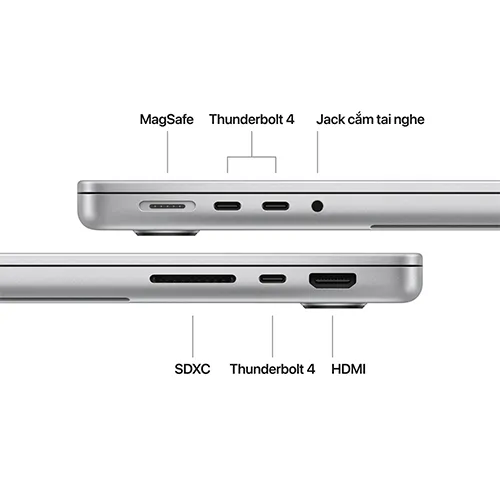 MagSafe
Thunderbolt 4
Jack cắm tai nghe

SDXC
Thunderbolt 4
HDMI